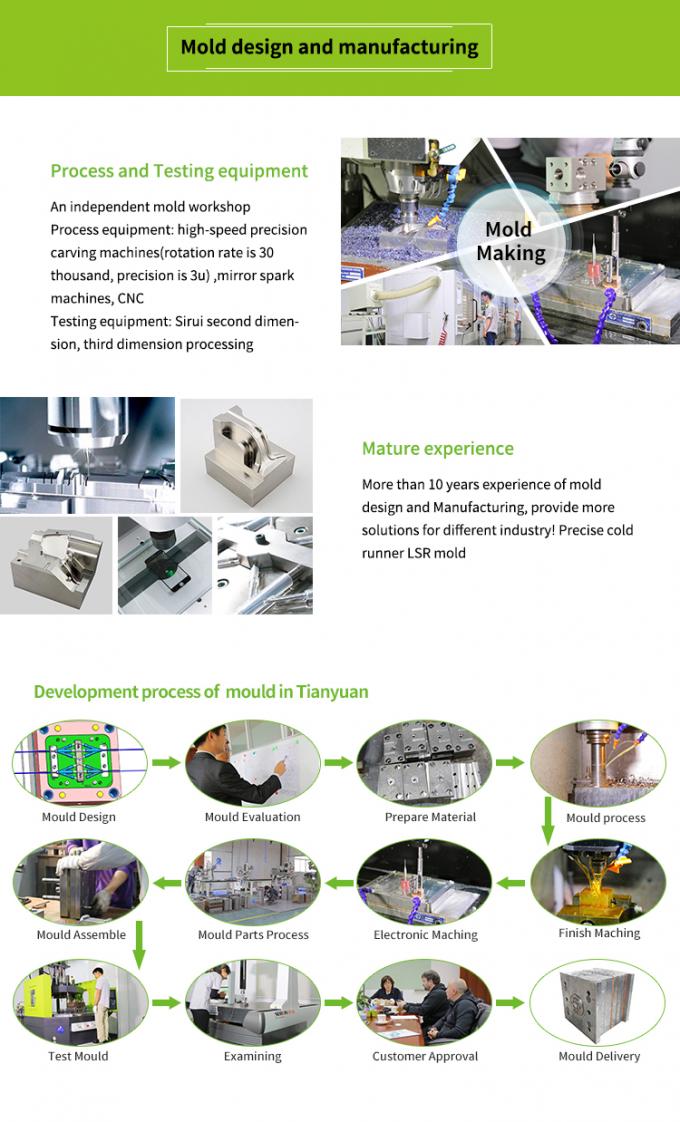 Mold design and manufacturing

Process and Testing equipment

An independent mold workshop
Process equipment: high-speed precision carving machines(rotation rate is 30 thousand, precision is 3u) ,mirror spark machines, CNC
Testing equipment: Sirui second dimension, third dimension processing

Mold Making

Mature experience

More than 10 years experience of mold design and Manufacturing, provide more solutions for different industry! Precise cold runner LSR mold

Development process of mould in Tianyuan

Mould Design

Mould Evaluation

Prepare Material

Mould process

Finish Maching

Electronic Maching

Mould Parts Process

Mould Assemble

Test Mould

Examining

Customer Approval

Mould Delivery